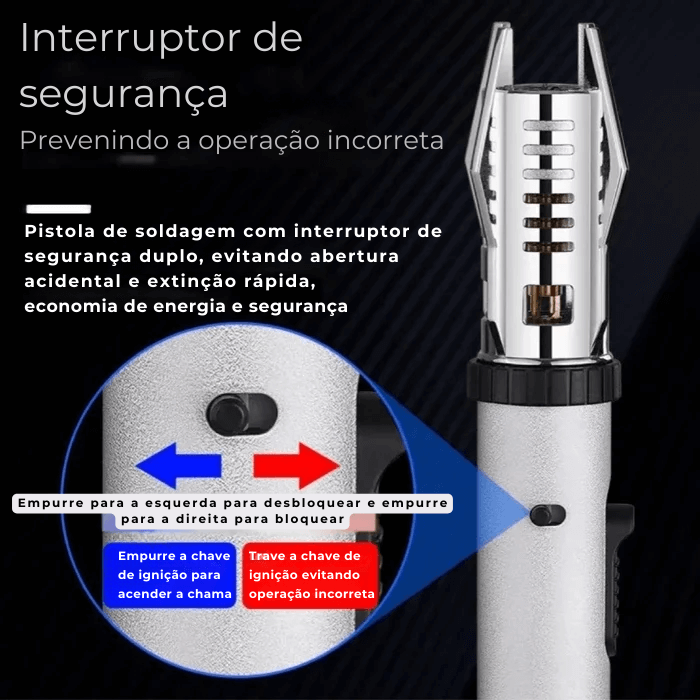 Interruptor de segurança
Prevenindo a operação incorreta

Pistola de soldagem com interruptor de segurança duplo, evitando abertura acidental e extinção rápida, economia de energia e segurança

Empurre para a esquerda para desbloquear e empurre para a direita para bloquear

Empurre a chave de ignição para acender a chama

Trave a chave de ignição evitando operação incorreta