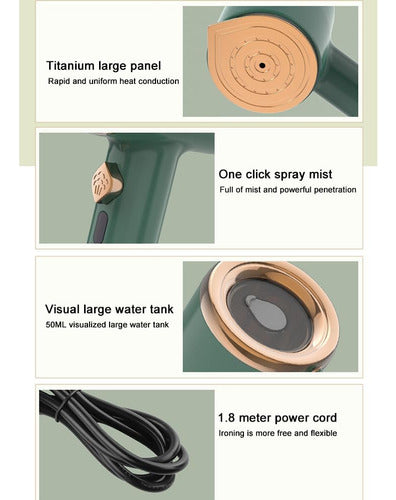 Titanium large panel
Rapid and uniform heat conduction

One click spray mist
Full of mist and powerful penetration

Visual large water tank
50ML visualized large water tank

1.8 meter power cord
Ironing is more free and flexible